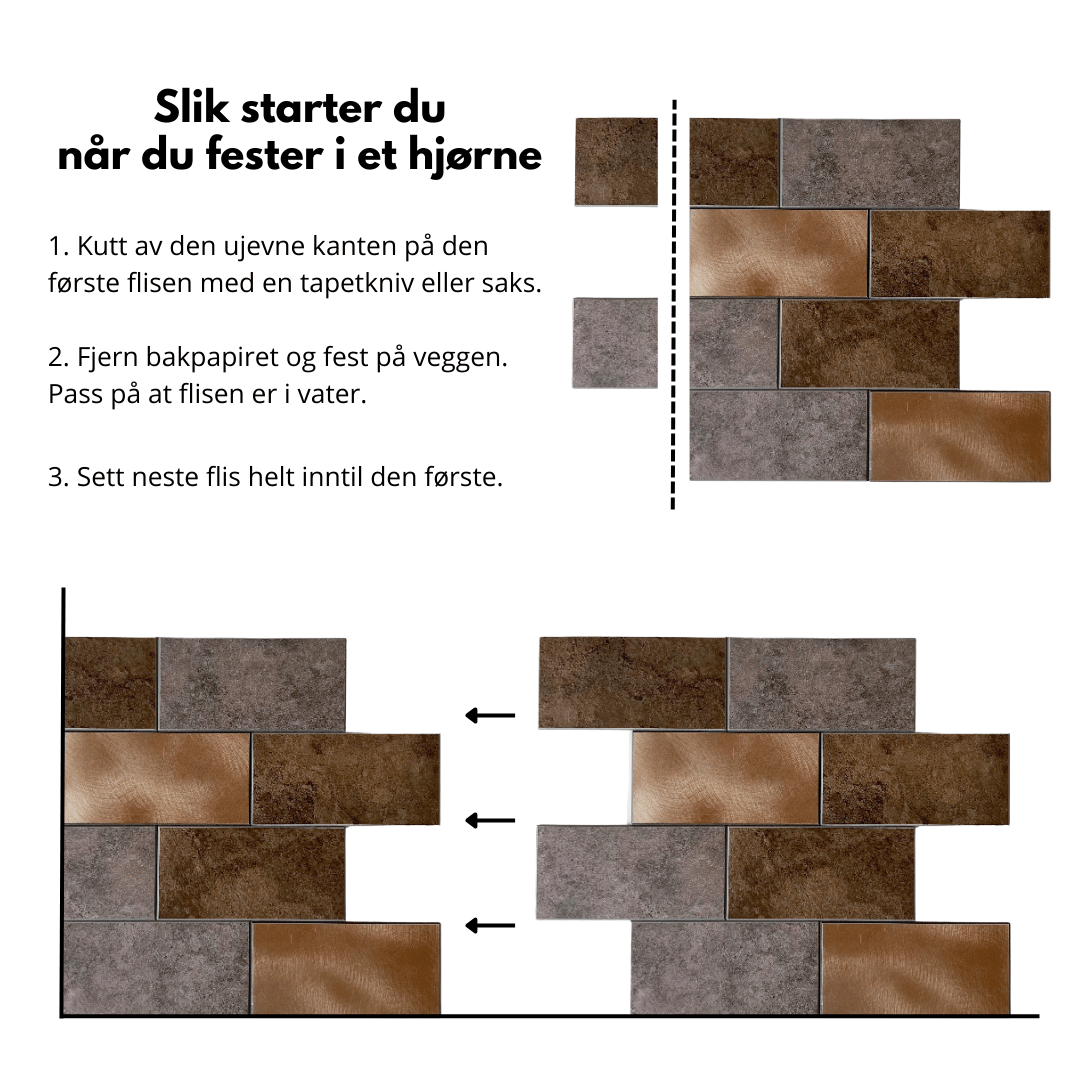 Slik starter du
når du fester i et hjørne

1. Kutt av den ujevne kanten på den første flisen med en tapetkniv eller saks.

2. Fjern bakpapiret og fest på veggen. Pass på at flisen er i vater.

3. Sett neste flis helt inntil den første.