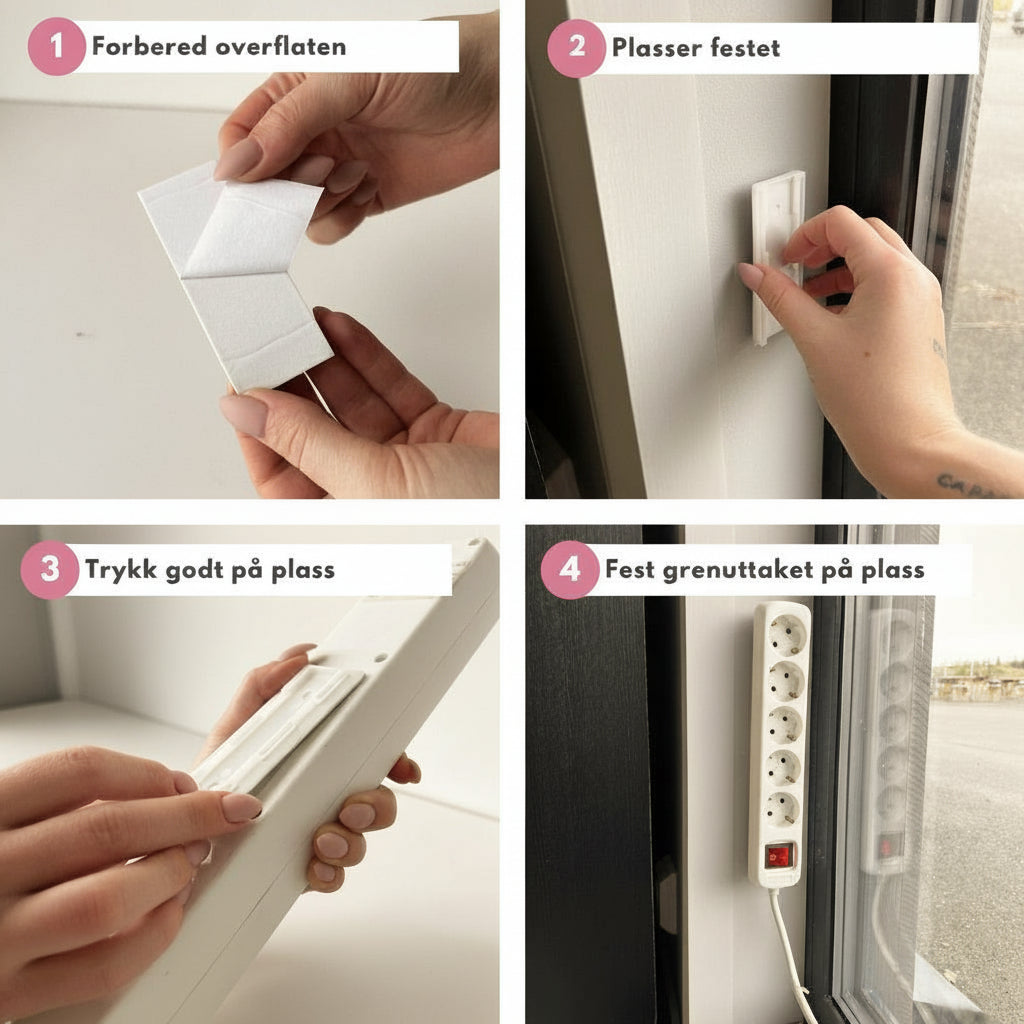 1 Forbered overflaten

2 Plasser festet

3 Trykk godt på plass

4 Fest grenuttaket på plass