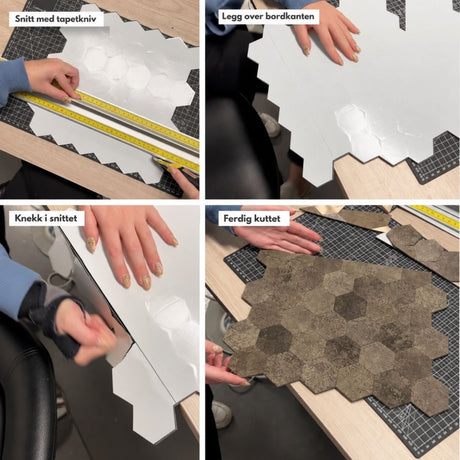 Snitt med tapetkniv

Legg over bordkanten

Knekk i snittet

Ferdig kuttet