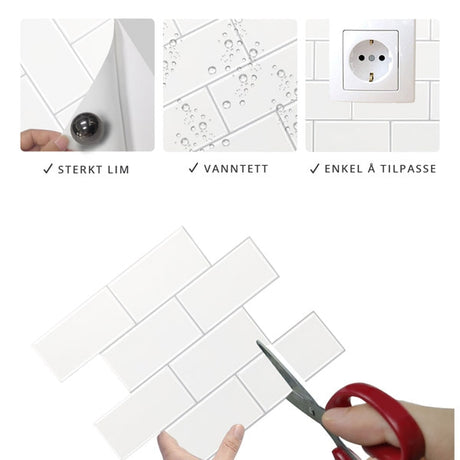 ✓ STERKT LIM

✓ VANNTETT

✓ ENKEL Å TILPASSE