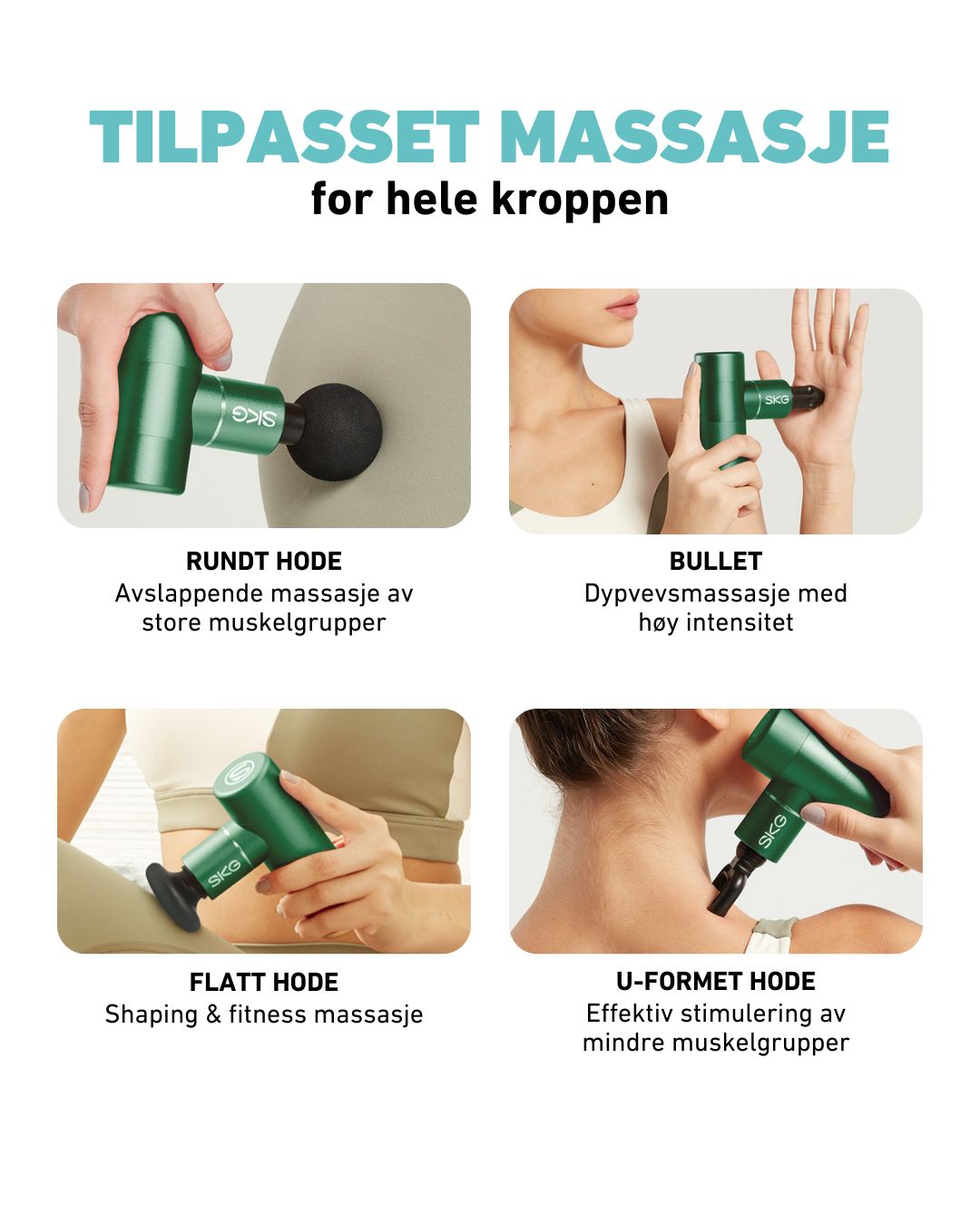 TILPASSET MASSASJE
for hele kroppen

SKG

RUNDT HODE
Avslappende massasje av store muskelgrupper

SKG

BULLET
Dypvevsmassasje med høy intensitet

SKG

FLATT HODE
Shaping & fitness massasje

SKG

U-FORMET HODE
Effektiv stimulering av mindre muskelgrupper