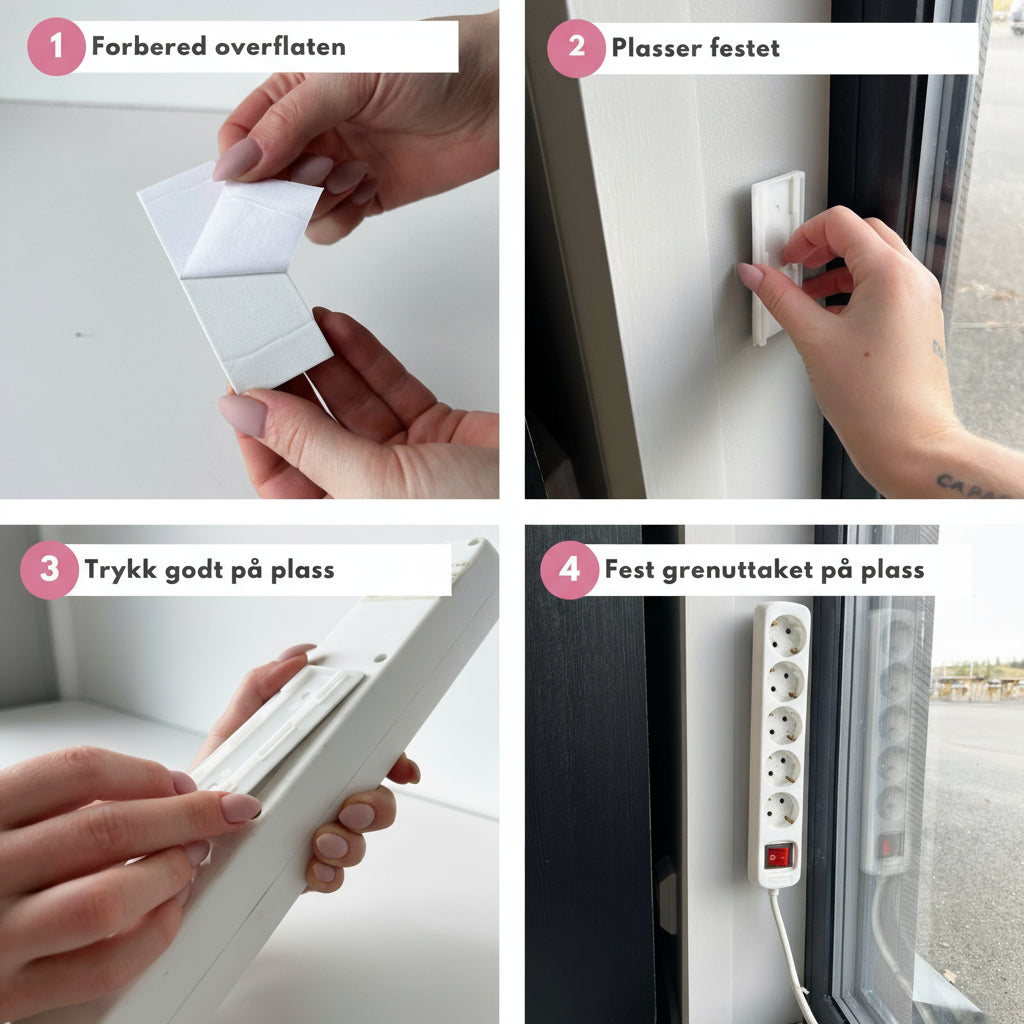 1 Forbered overflaten

2 Plasser festet

3 Trykk godt på plass

4 Fest grenuttaket på plass