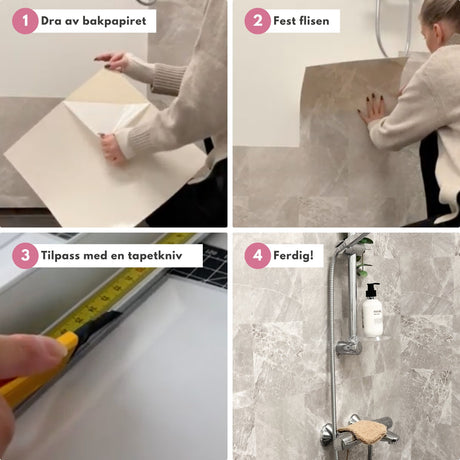 1 Dra av bakpapiret

2 Fest flisen

3 Tilpass med en tapetkniv

4 Ferdig!