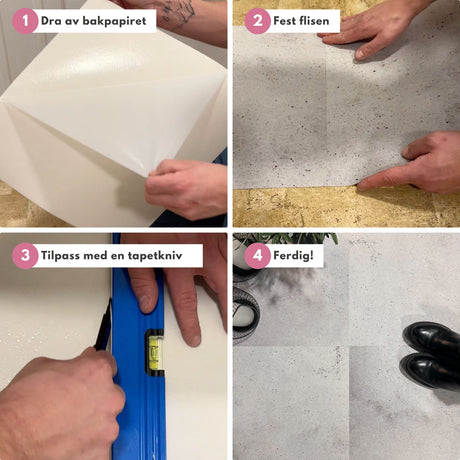 1 Dra av bakpapiret

2 Fest flisen

3 Tilpass med en tapetkniv

4 Ferdig!