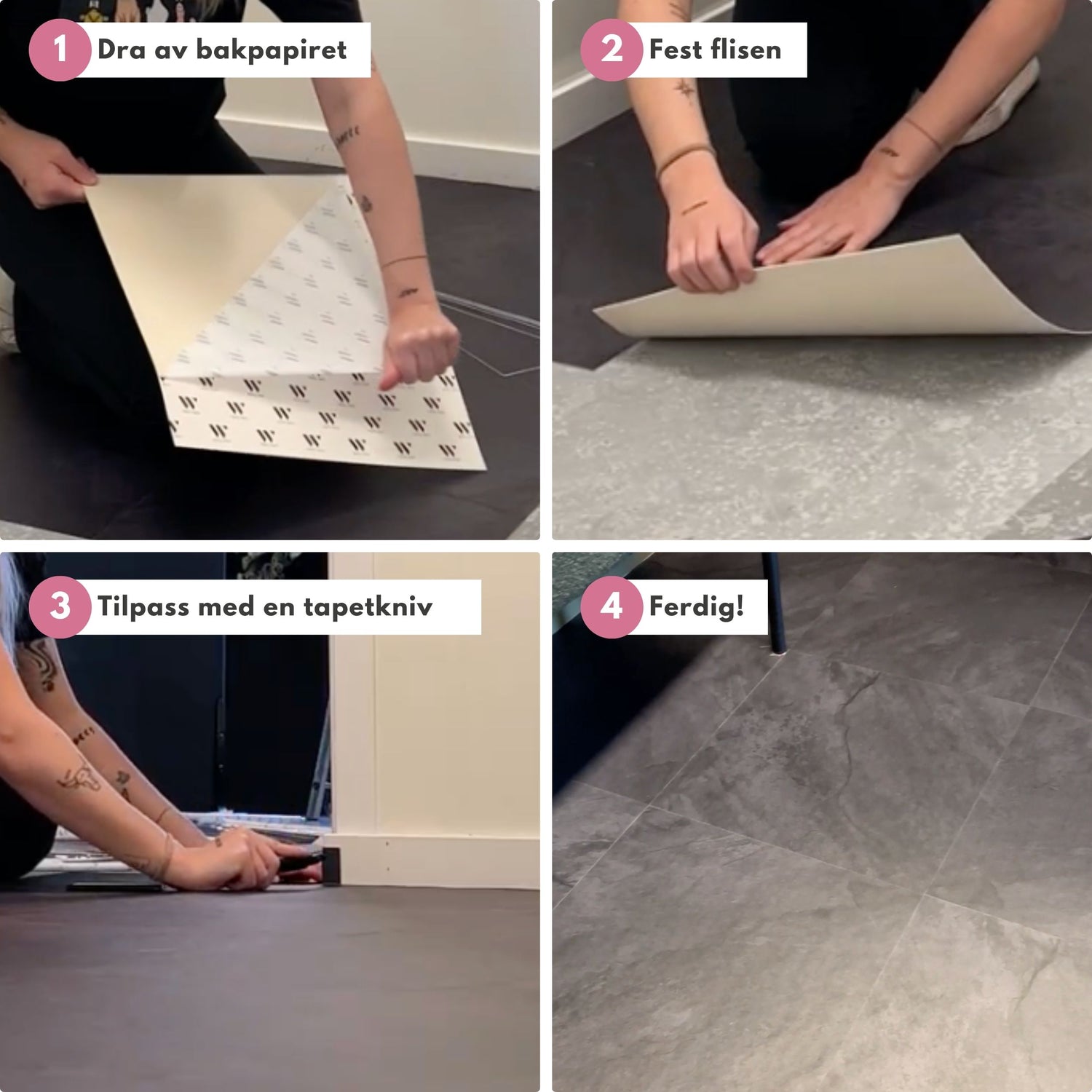 1 Dra av bakpapiret

2 Fest flisen

3 Tilpass med en tapetkniv

4 Ferdig!