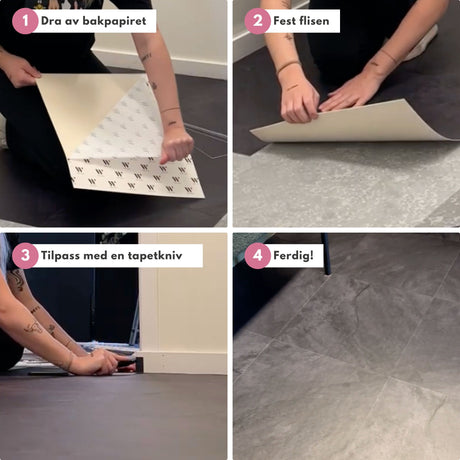 1 Dra av bakpapiret

2 Fest flisen

3 Tilpass med en tapetkniv

4 Ferdig!