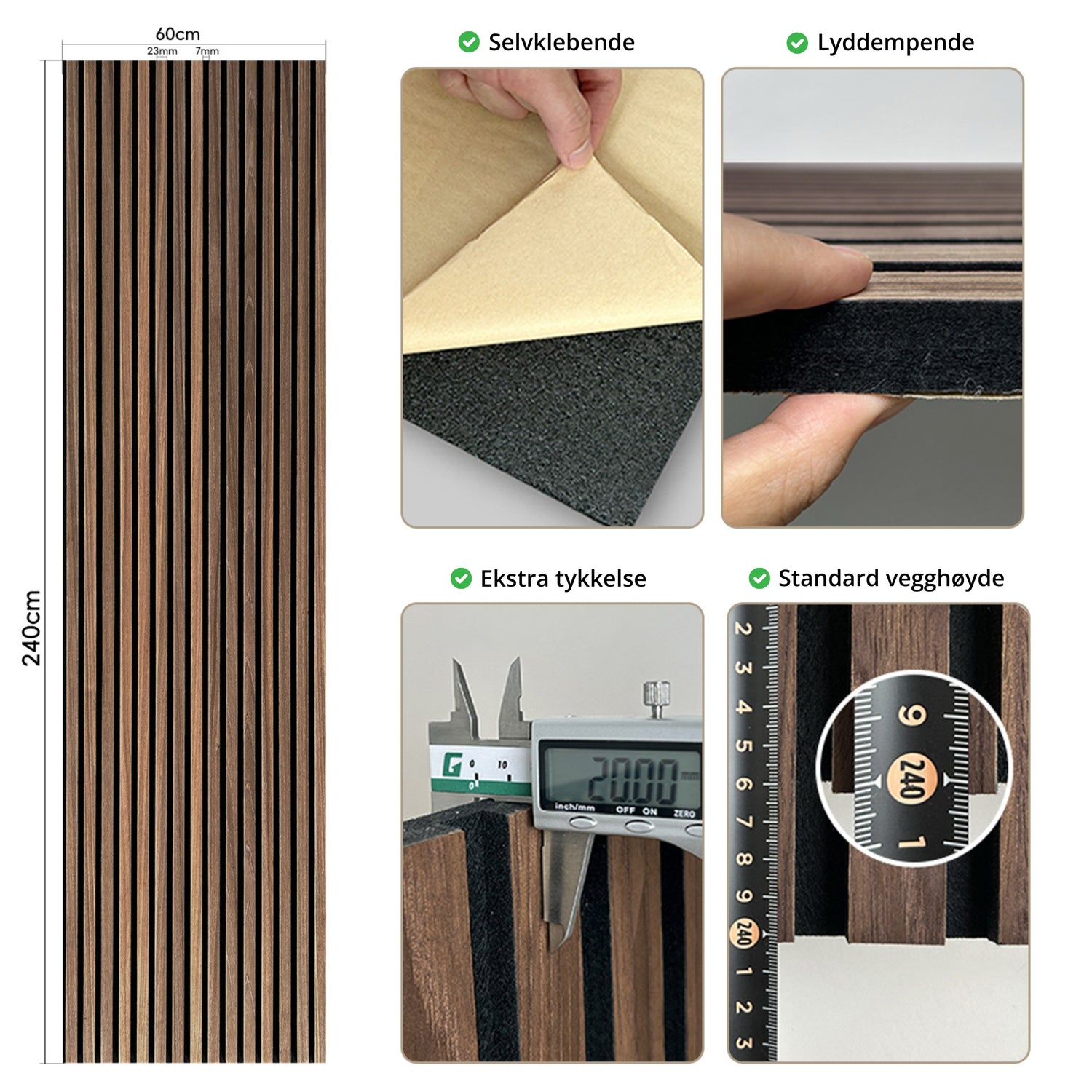 60cm
23mm 7mm

240cm

Selvklebende

Lyddempende

Ekstra tykkelse

G 0 10

20.00 mm

inch/mm OFF ON ZERO

Standard vegghøyde

2 3 4 5 6 7 8 9 240 1 2 3

9 240 1